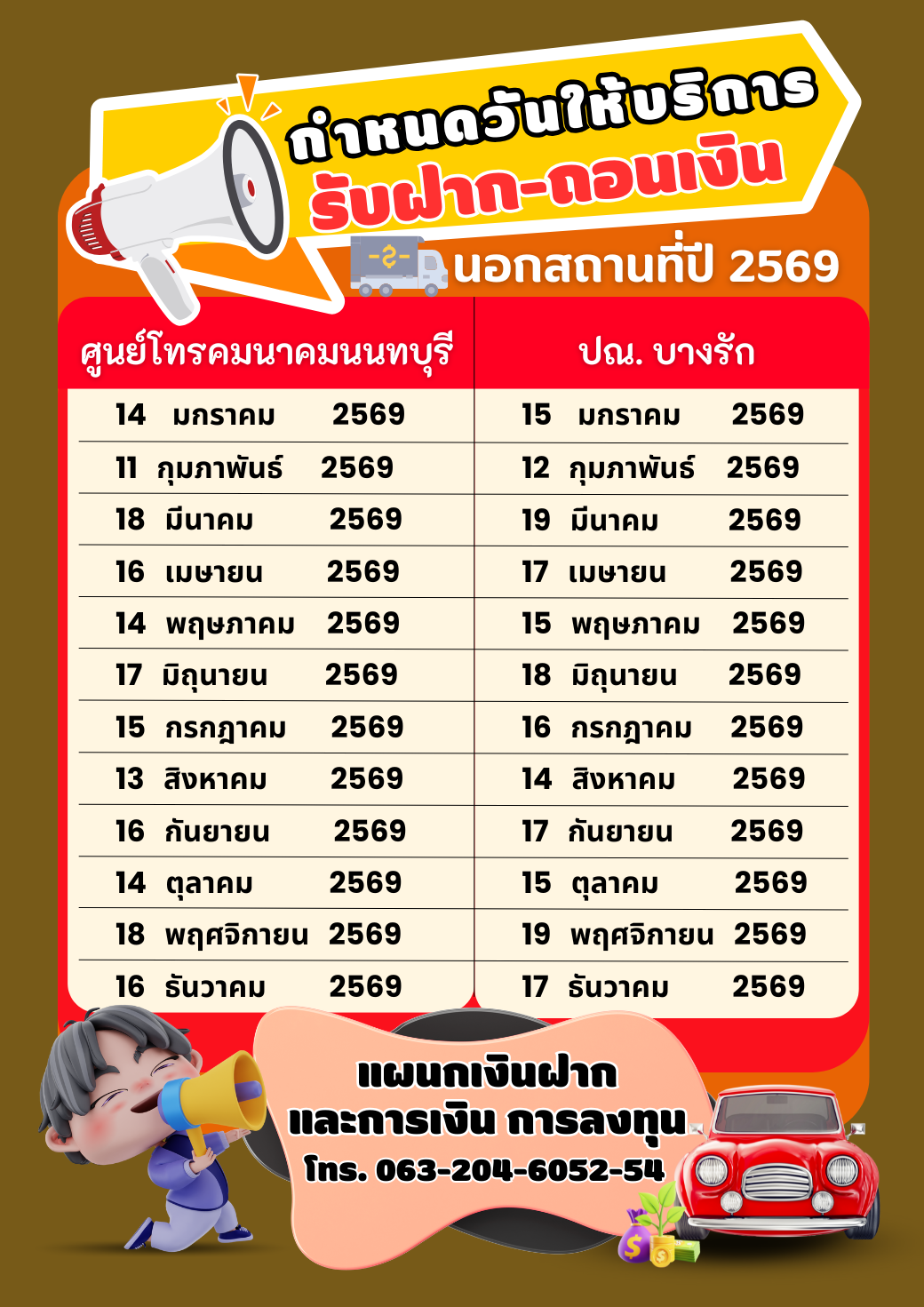 กำหนดวันให้บริการ
รับฝาก-ถอนเงิน
นอกสถานที่ปี 2569

| ศูนย์โทรคมนาคมนนทบุรี | ปณ. บางรัก |
|---|---|
| 14 มกราคม 2569 | 15 มกราคม 2569 |
| 11 กุมภาพันธ์ 2569 | 12 กุมภาพันธ์ 2569 |
| 18 มีนาคม 2569 | 19 มีนาคม 2569 |
| 16 เมษายน 2569 | 17 เมษายน 2569 |
| 14 พฤษภาคม 2569 | 15 พฤษภาคม 2569 |
| 17 มิถุนายน 2569 | 18 มิถุนายน 2569 |
| 15 กรกฎาคม 2569 | 16 กรกฎาคม 2569 |
| 13 สิงหาคม 2569 | 14 สิงหาคม 2569 |
| 16 กันยายน 2569 | 17 กันยายน 2569 |
| 14 ตุลาคม 2569 | 15 ตุลาคม 2569 |
| 18 พฤศจิกายน 2569 | 19 พฤศจิกายน 2569 |
| 16 ธันวาคม 2569 | 17 ธันวาคม 2569 |

แผนกเงินฝาก
และการเงิน การลงทุน
โทร. 063-204-6052-54